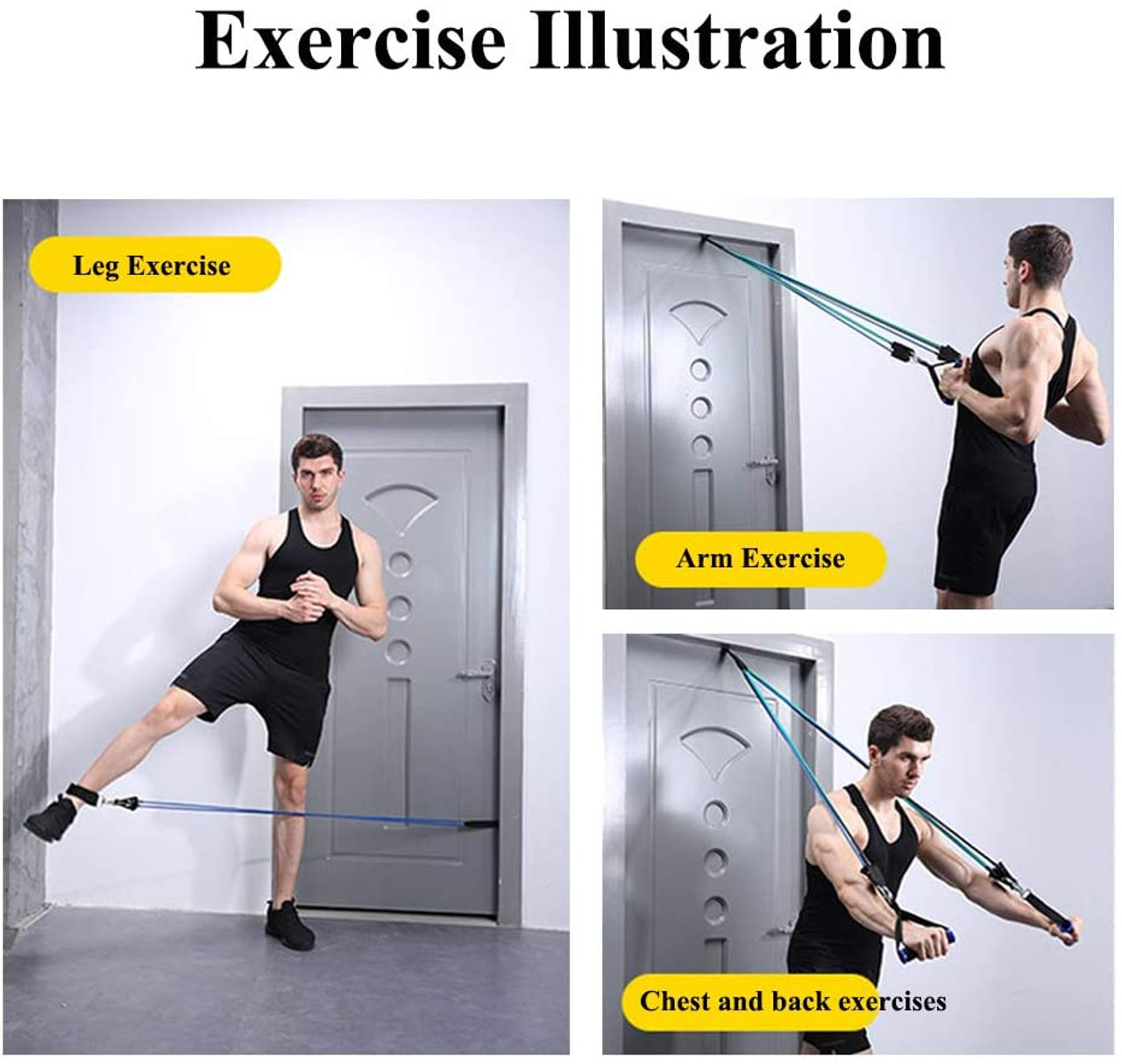 Exercise Illustration

Leg Exercise

Arm Exercise

Chest and back exercises